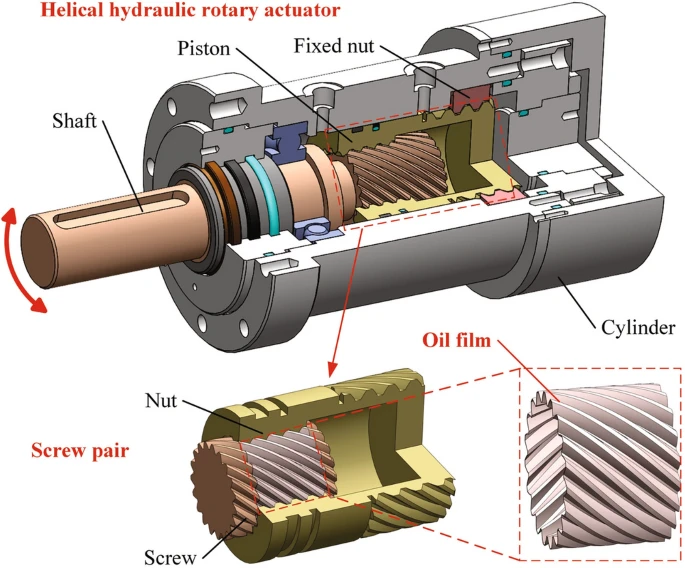 Helical hydraulic rotary actuator

Piston

Fixed nut

Shaft

Cylinder

Oil film

Nut

Screw pair

Screw